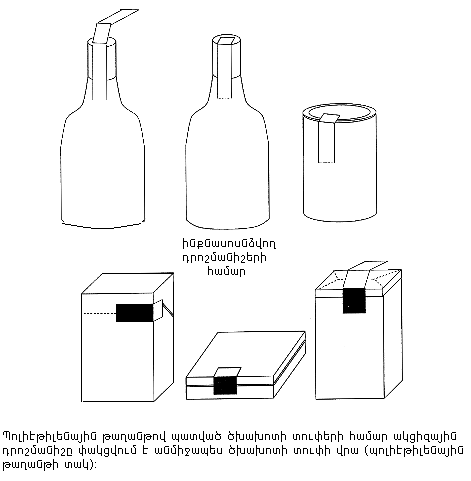 ինքնասոսնձվող դրոշմանիշերի համար

Պոլիէթիլենային թաղանթով պատված ծխախոտի տուփերի համար ակցիզային դրոշմանիշը փակցվում է անմիջապես ծխախոտի տուփի վրա (պոլիէթիլենային թաղանթի տակ):